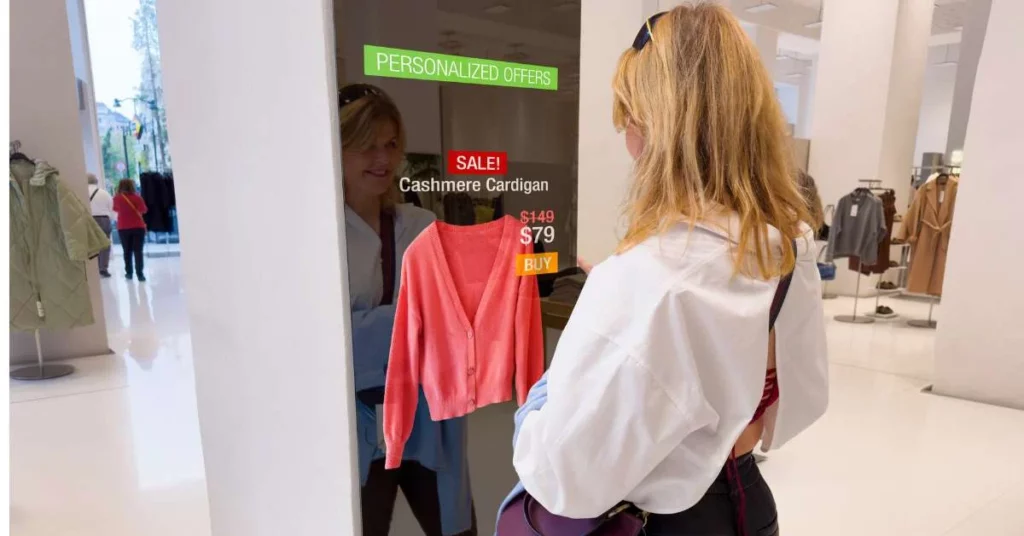 PERSONALIZED OFFERS

SALE!
Cashmere Cardigan
$149
$79
BUY